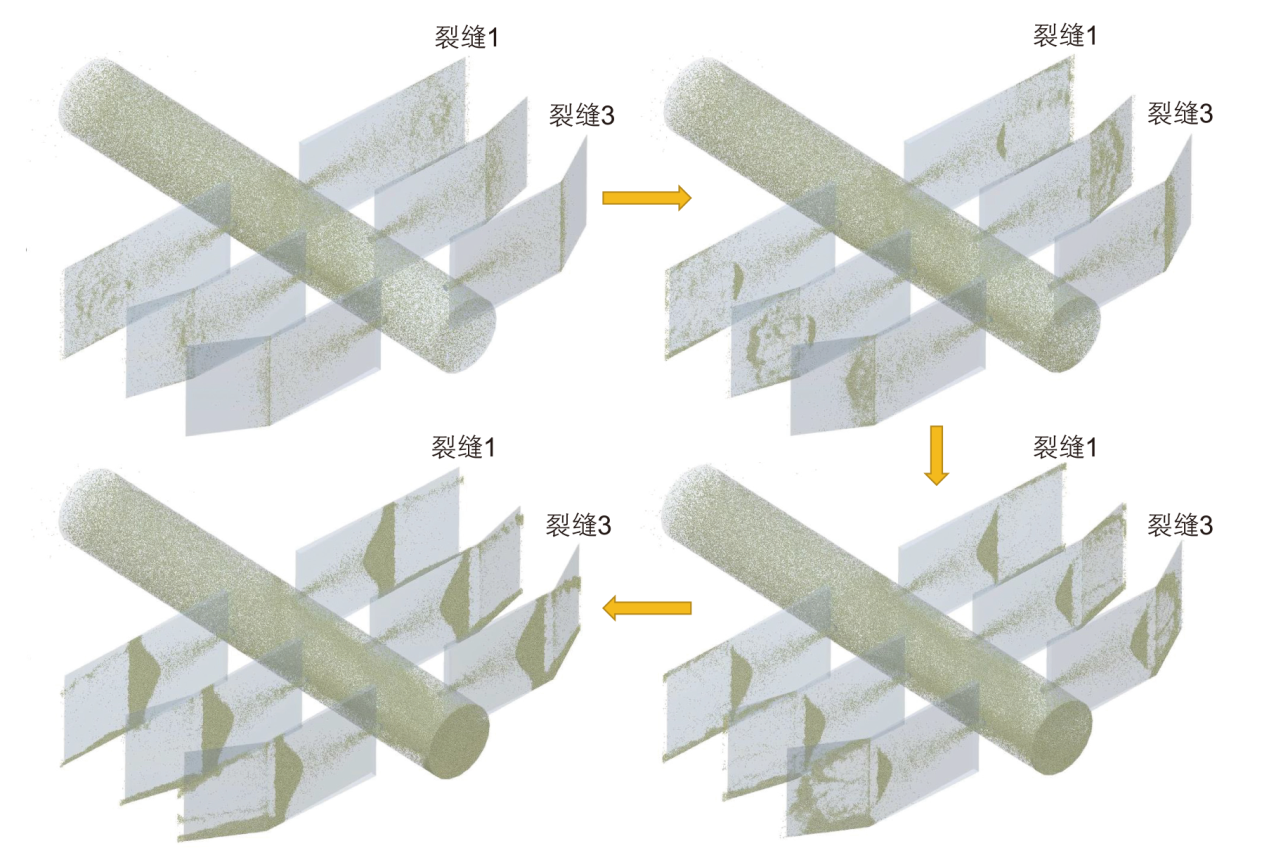 裂缝1
裂缝3
裂缝1
裂缝3
裂缝1
裂缝3
裂缝1
裂缝3